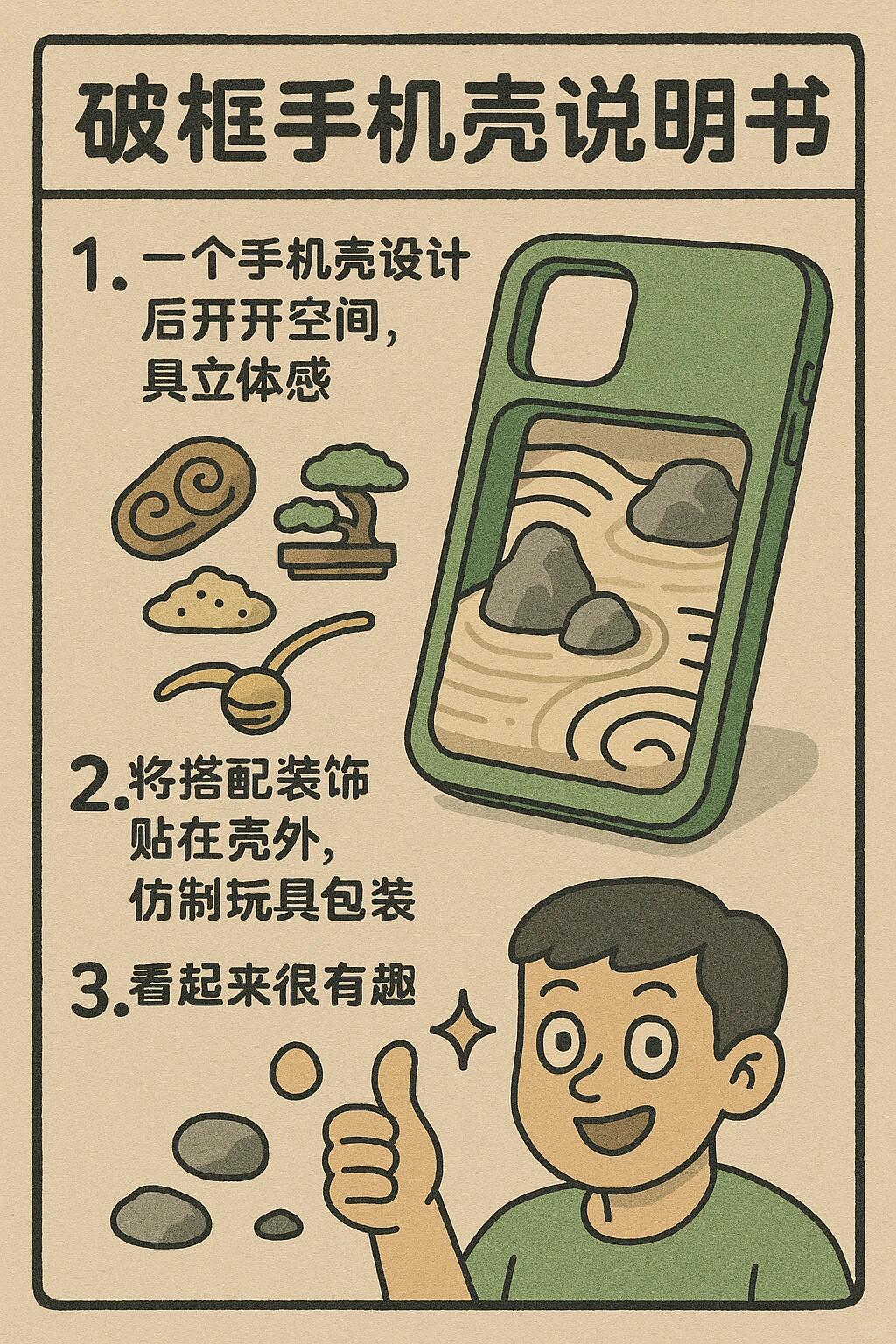 破框手机壳说明书

1. 一个手机壳设计后开开空间，具立体感

2. 将搭配装饰贴在壳外，仿制玩具包装

3. 看起来很有趣