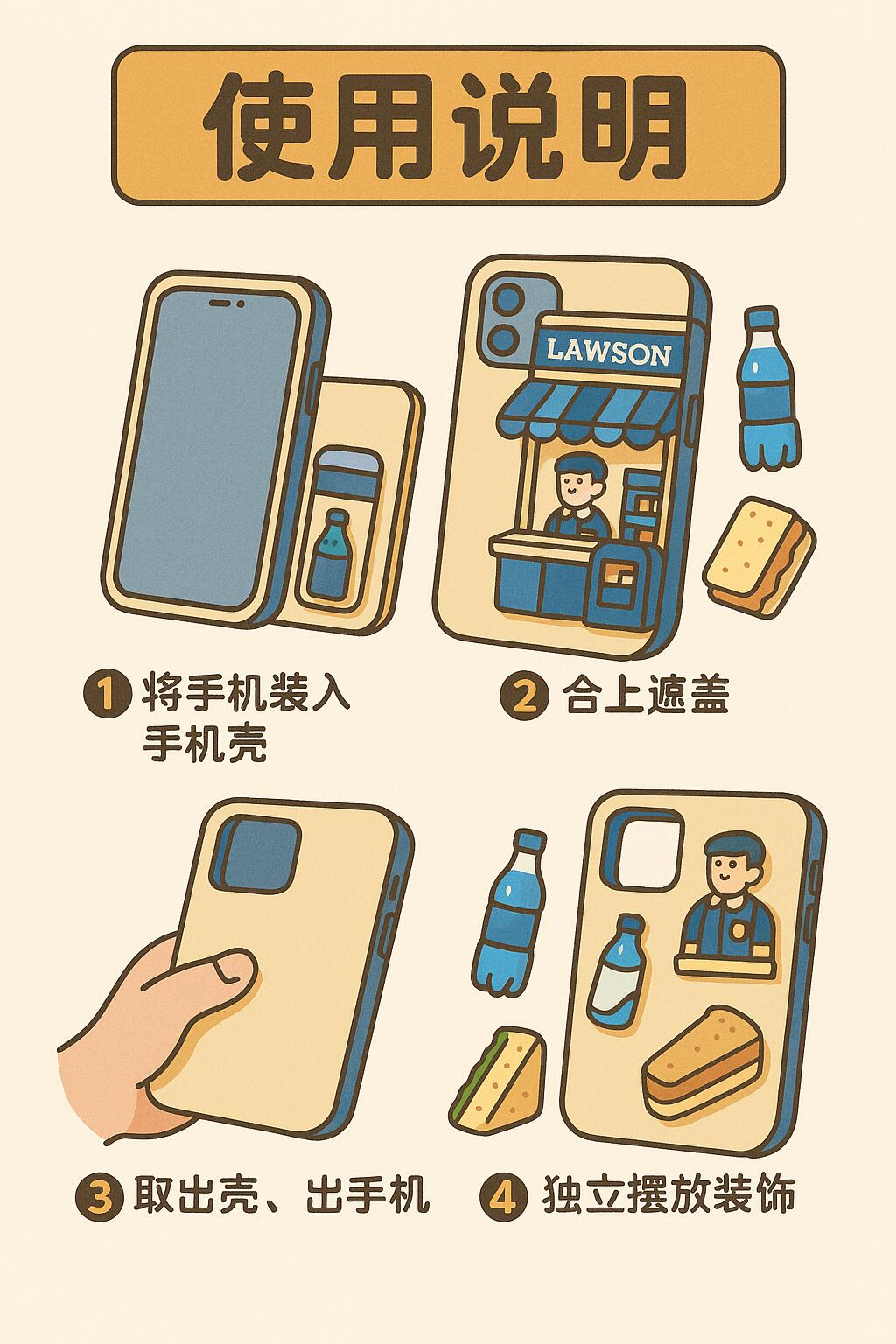 使用说明

LAWSON

1 将手机装入手机壳

2 合上遮盖

3 取出壳、出手机

4 独立摆放装饰